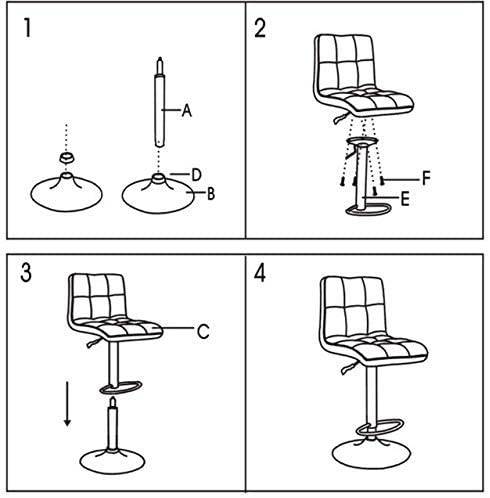 1

A

D

B

2

F

E

3

C

4