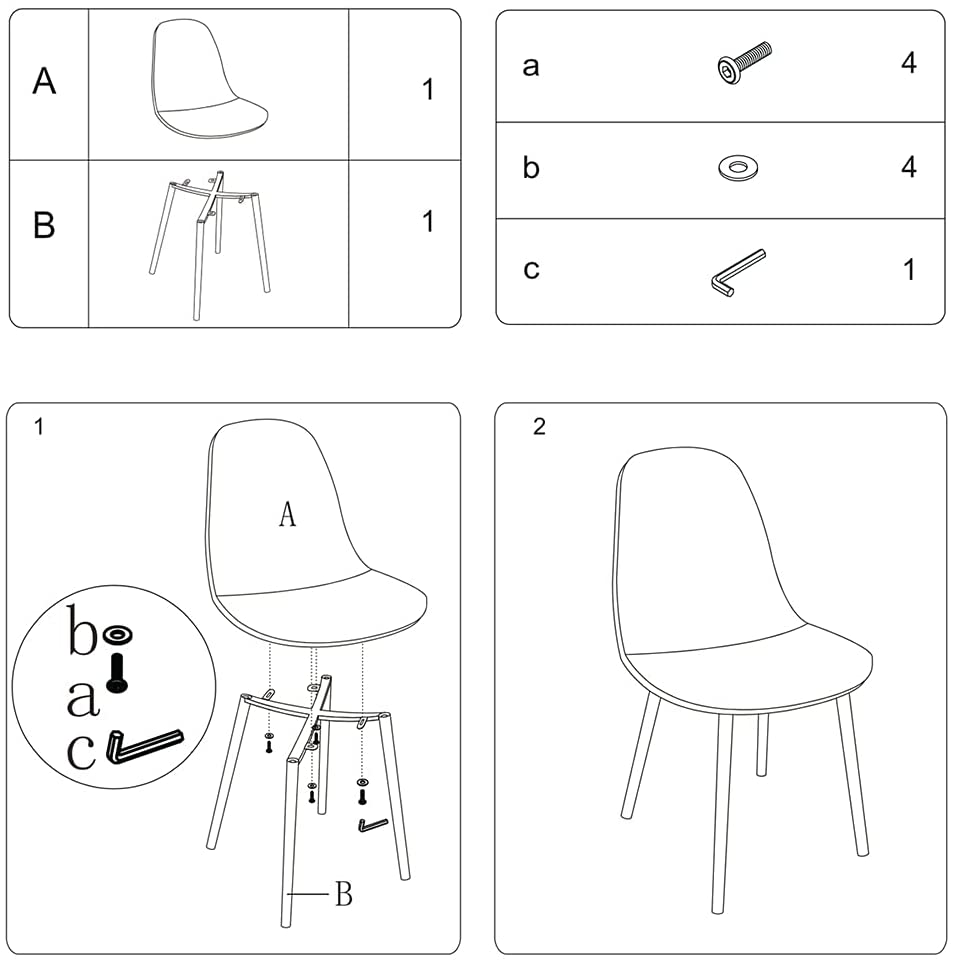 | A | | 1 |
|---|---|---|
| B | | 1 |

| a | | 4 |
|---|---|---|
| b | | 4 |
| c | | 1 |

1

A

b
a
c

B

2