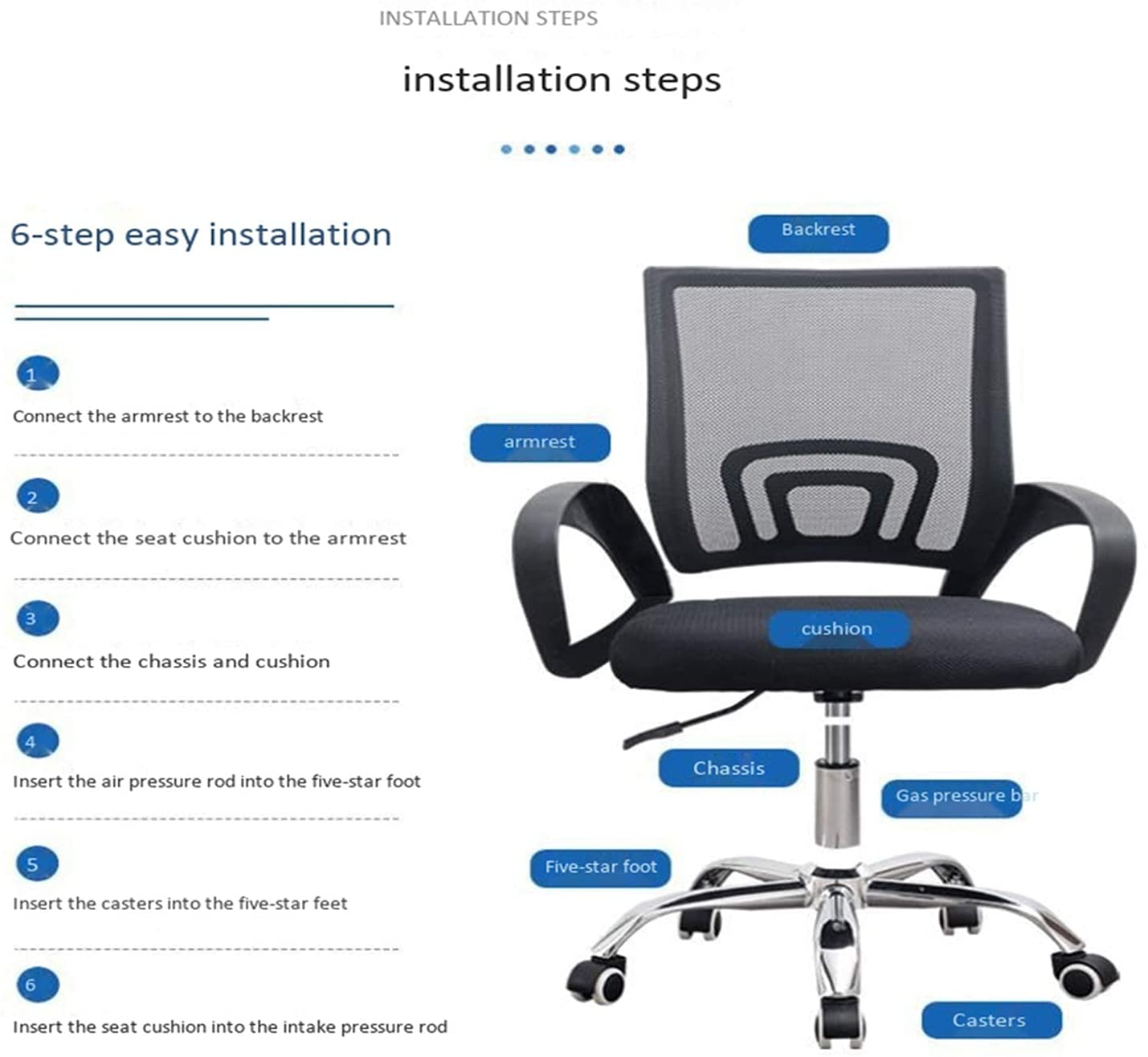 INSTALLATION STEPS

installation steps

6-step easy installation

1
Connect the armrest to the backrest

2
Connect the seat cushion to the armrest

3
Connect the chassis and cushion

4
Insert the air pressure rod into the five-star foot

5
Insert the casters into the five-star feet

6
Insert the seat cushion into the intake pressure rod

Backrest

armrest

cushion

Chassis

Gas pressure bar

Five-star foot

Casters